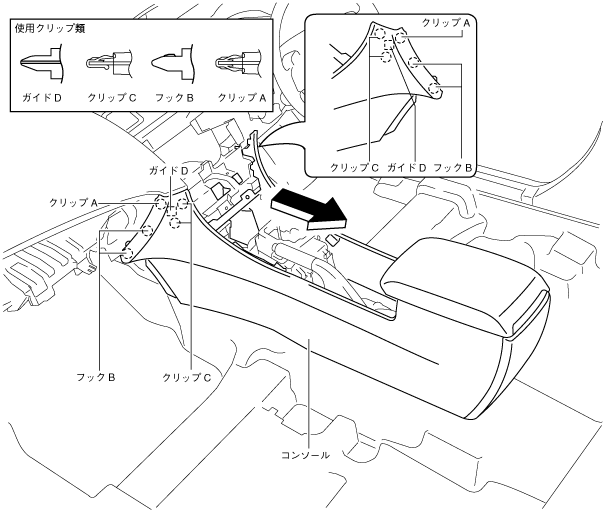 使用クリップ類

ガイドD クリップC フックB クリップA

クリップA

クリップC ガイドD フックB

ガイドD

クリップA

フックB

クリップC

コンソール