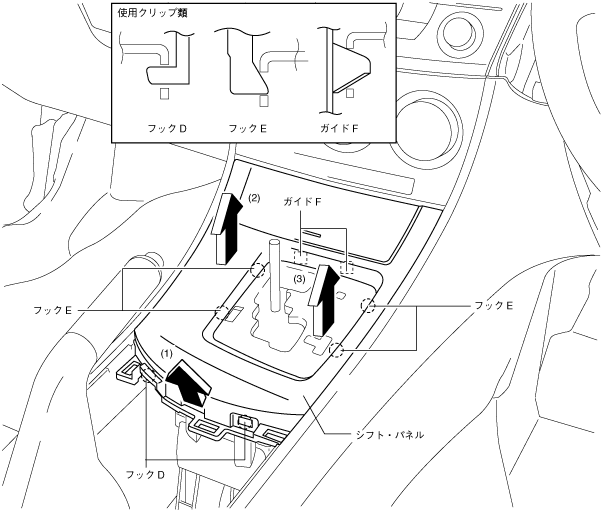 使用クリップ類

フックD

フックE

ガイドF

(2)

ガイドF

(3)

フックE

フックE

(1)

シフト・パネル

フックD