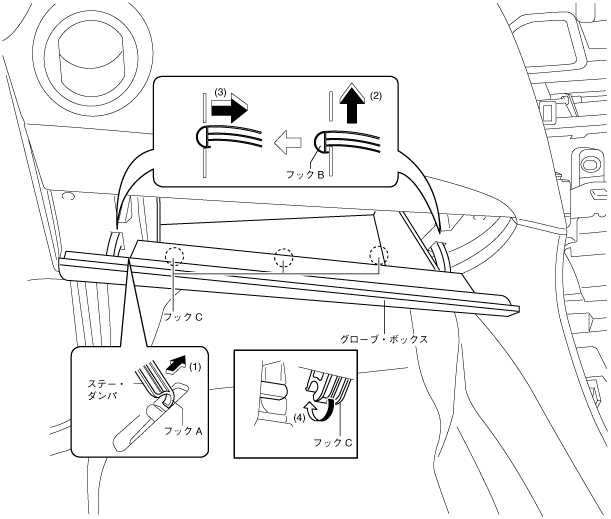 (3)
(2)
フック B
フック C
グローブ・ボックス
(1)
ステー・ダンパ
フック A
(4)
フック C