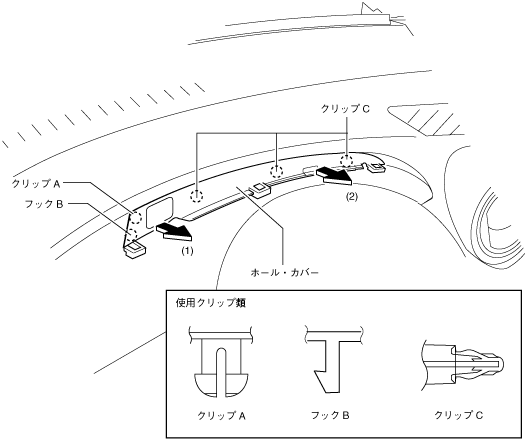 クリップ C

クリップ A

フック B

(2)

(1)

ホール・カバー

使用クリップ類

クリップ A

フック B

クリップ C