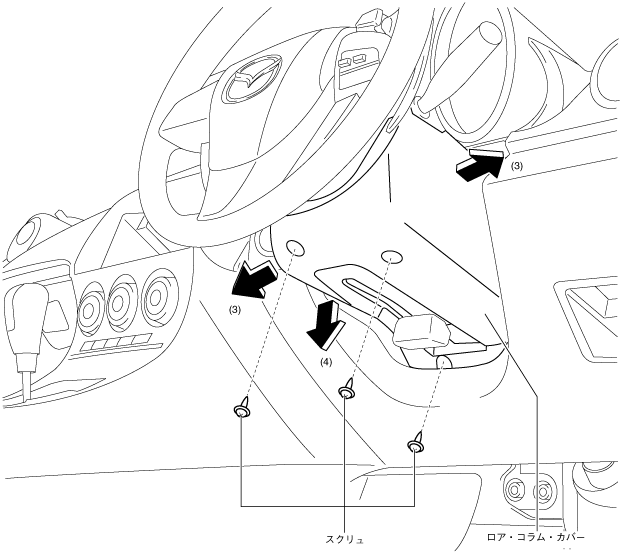 (3)

(3)

(4)

スクリュ

ロア・コラム・カバー