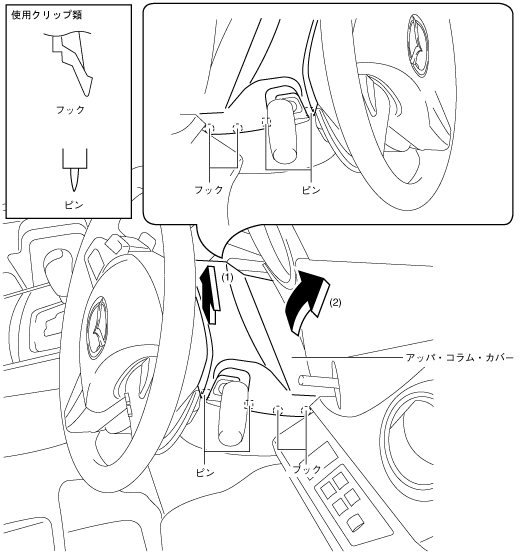 使用クリップ類

フック

ピン

フック

ピン

(1)

(2)

アッパ・コラム・カバー

ピン

フック