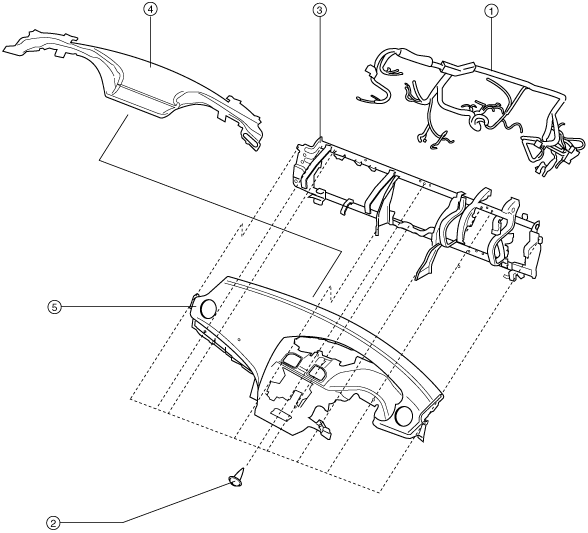 4
3
1
5
2