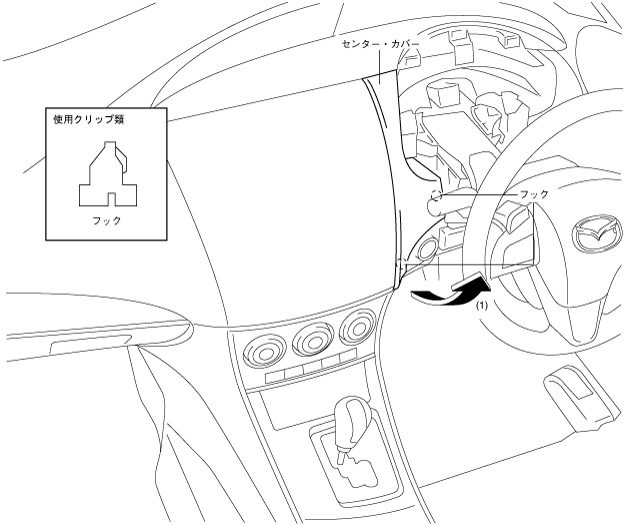 センター・カバー

使用クリップ類

フック

フック

(1)