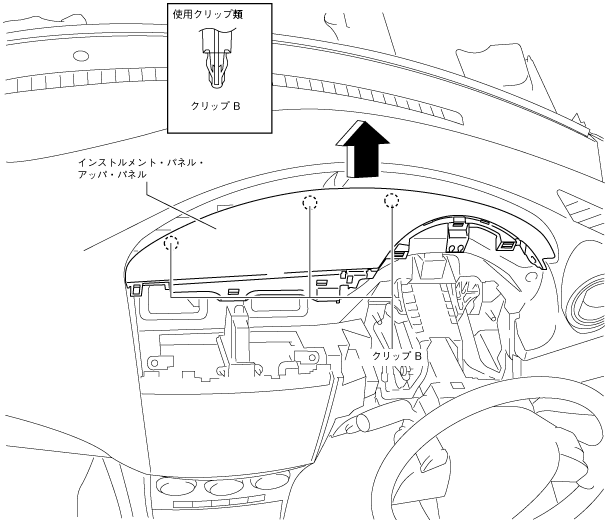 使用クリップ類

クリップ B

インストルメント・パネル・アッパ・パネル

クリップ B