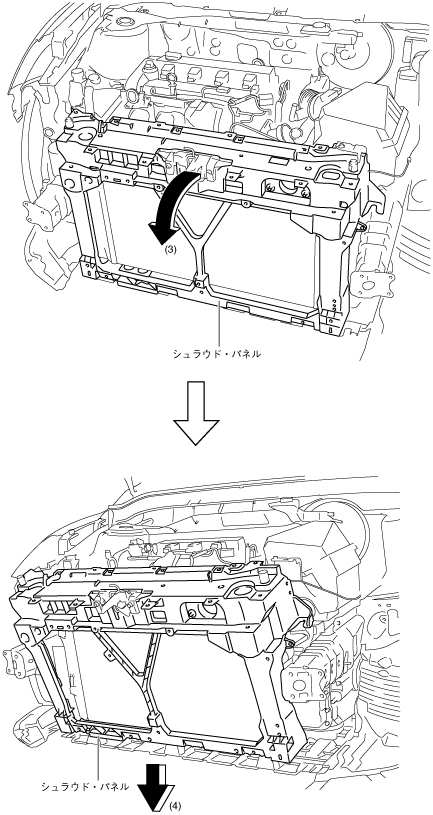 (3)

シュラウド・パネル

シュラウド・パネル

(4)