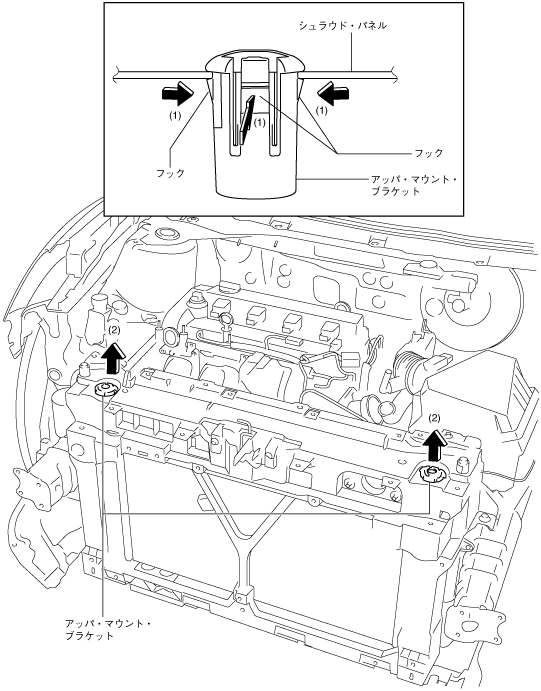 シュラウド・パネル

(1)

(1)

(1)

フック

フック

アッパ・マウント・ブラケット

(2)

(2)

アッパ・マウント・ブラケット