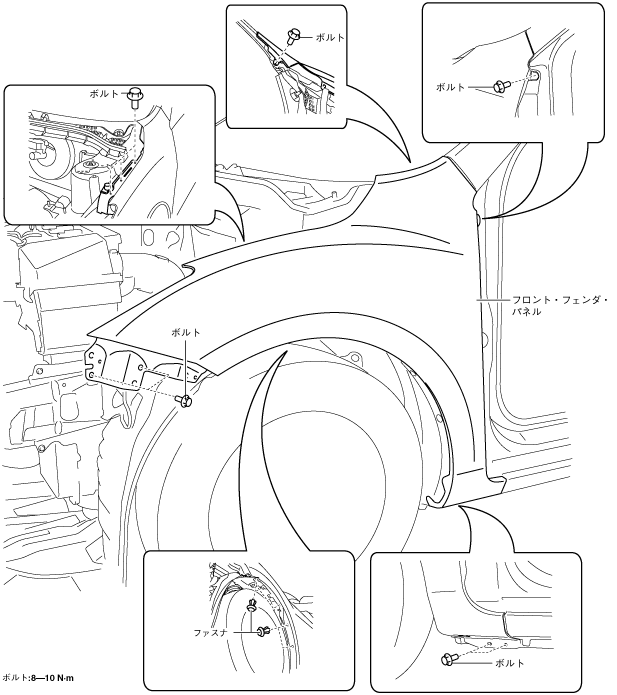 ボルト

ボルト

ボルト

フロント・フェンダ・パネル

ボルト

ファスナ

ボルト

ボルト:8—10 N·m