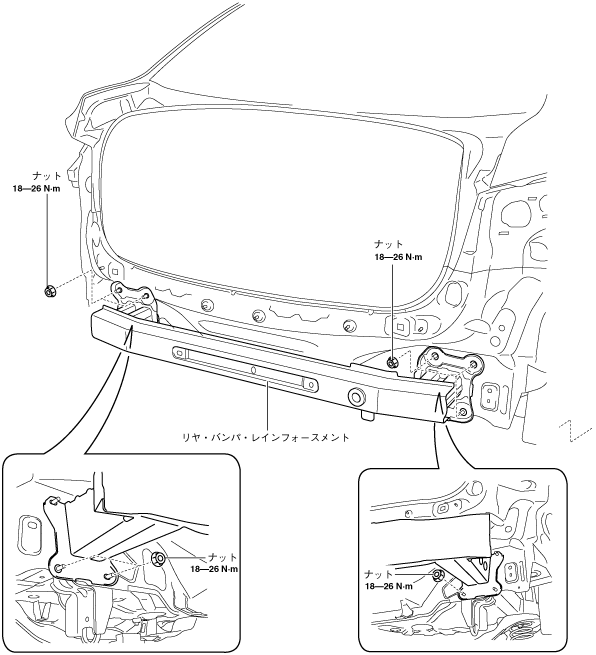 ナット
18—26 N·m

ナット
18—26 N·m

リヤ・バンパ・レインフォースメント

ナット
18—26 N·m

ナット
18—26 N·m