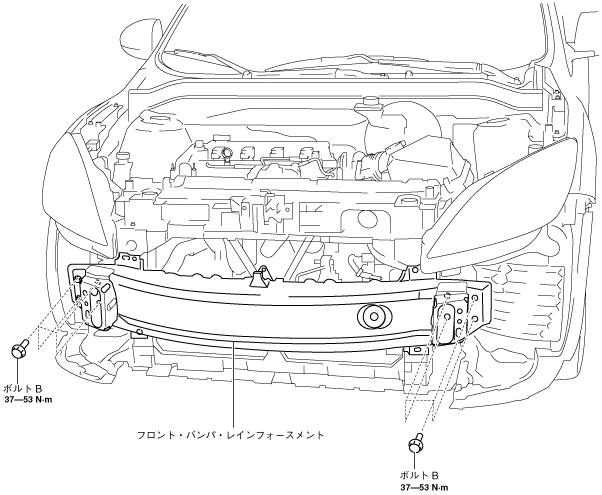 ボルト B
37—53 N·m

フロント・バンパ・レインフォースメント

ボルト B
37—53 N·m