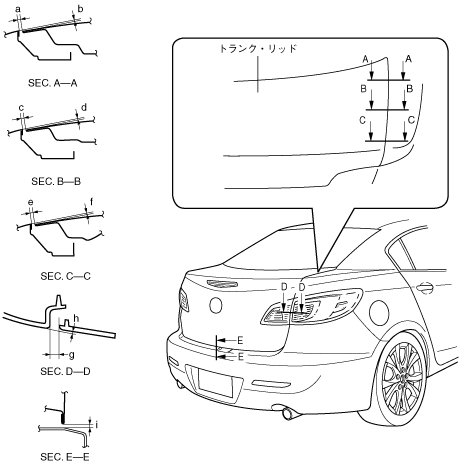 a
b
SEC. A—A
c
d
SEC. B—B
e
f
SEC. C—C
h
g
SEC. D—D
i
SEC. E—E
トランク・リッド
A
A
B
B
C
C
D
D
E
E