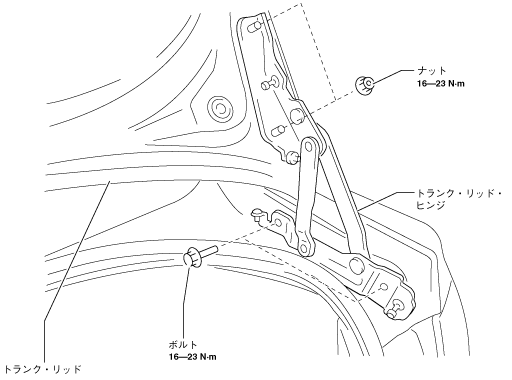 ナット
16—23 N·m

トランク・リッド・ヒンジ

ボルト
16—23 N·m

トランク・リッド