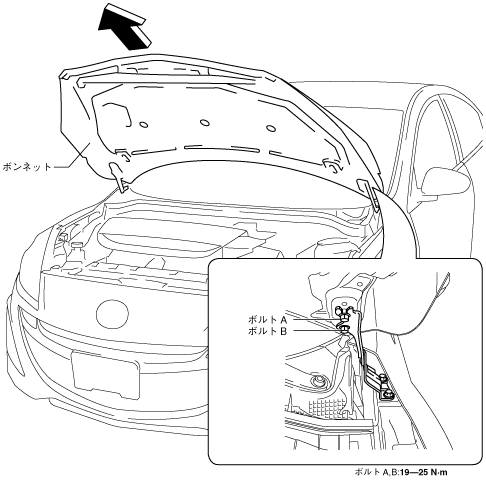 ボンネット

ボルト A
ボルト B

ボルト A,B:19—25 N·m