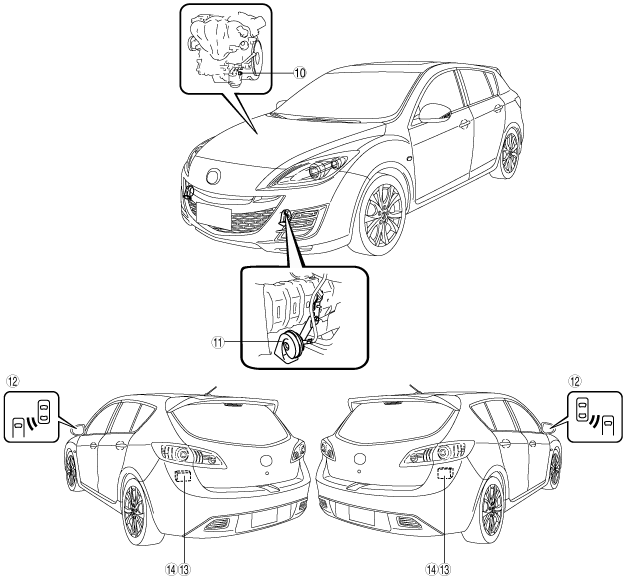 ⑩

⑪

⑫

⑫

⑭⑬

⑭⑬