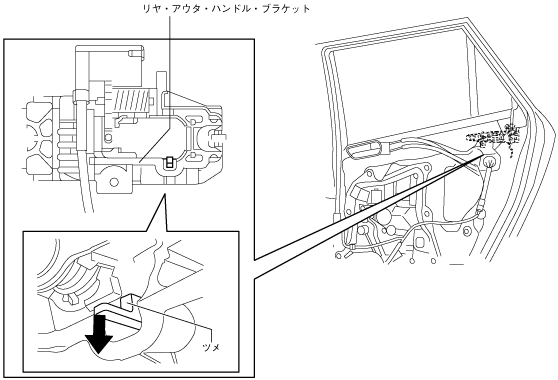 リヤ・アウタ・ハンドル・ブラケット

ツメ