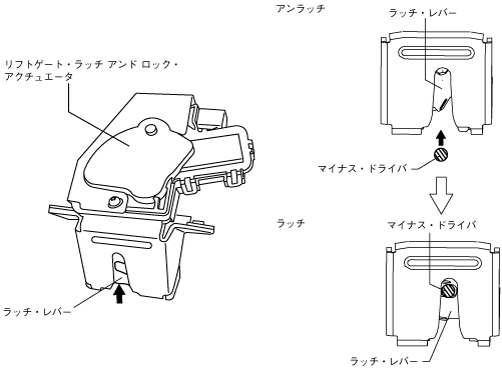 リフトゲート・ラッチ アンド ロック・アクチュエータ

ラッチ・レバー

アンラッチ

ラッチ・レバー

マイナス・ドライバ

ラッチ

マイナス・ドライバ

ラッチ・レバー