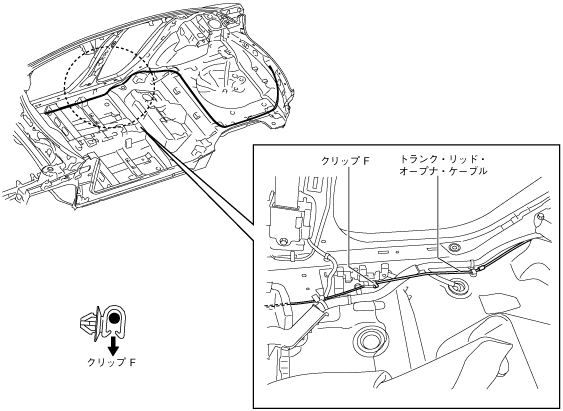 クリップ F

トランク・リッド・オープナ・ケーブル

クリップ F