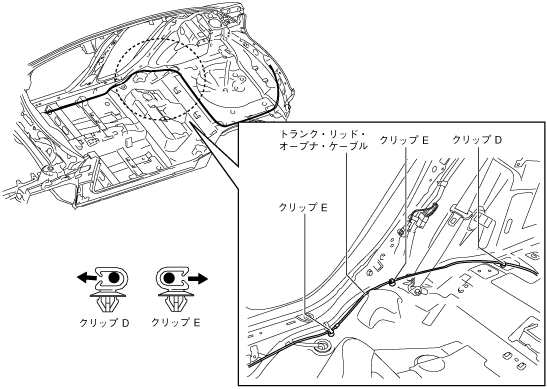 トランク・リッド・オープナ・ケーブル

クリップ E

クリップ D

クリップ E

クリップ D

クリップ E