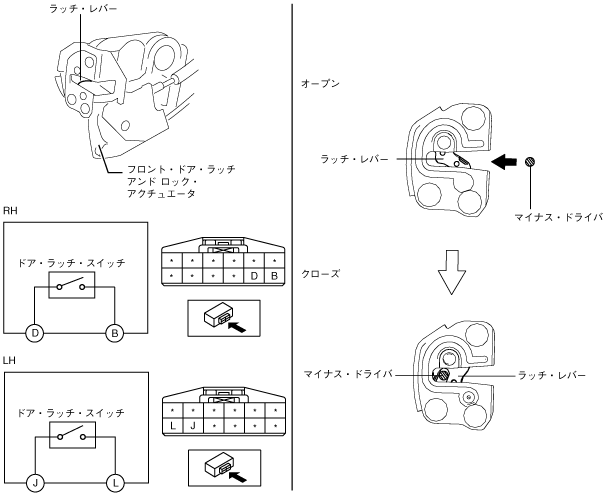 ラッチ・レバー

フロント・ドア・ラッチ
アンド ロック・
アクチュエータ

RH

ドア・ラッチ・スイッチ

D B

| * | * | * | * | * | * |
|---|---|---|---|---|---|
| * | * | * | * | D | B |

LH

ドア・ラッチ・スイッチ

J L

| * | * | * | * | * | * |
|---|---|---|---|---|---|
| L | J | * | * | * | * |

オープン

ラッチ・レバー

マイナス・ドライバ

クローズ

マイナス・ドライバ

ラッチ・レバー