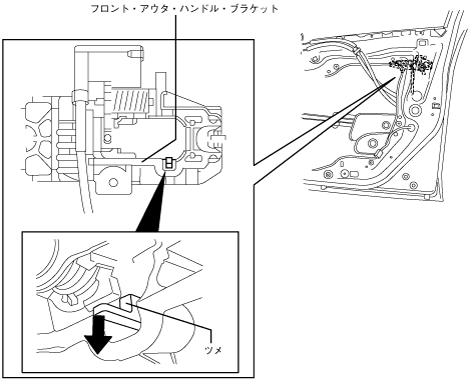 フロント・アウタ・ハンドル・ブラケット

ツメ