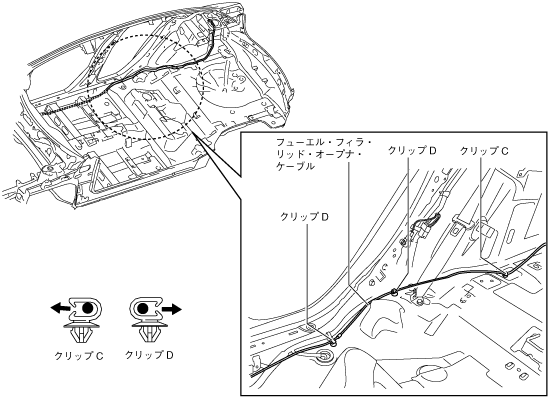 フューエル・フィラ・リッド・オープナ・ケーブル

クリップ D

クリップ C

クリップ D

クリップ C

クリップ D