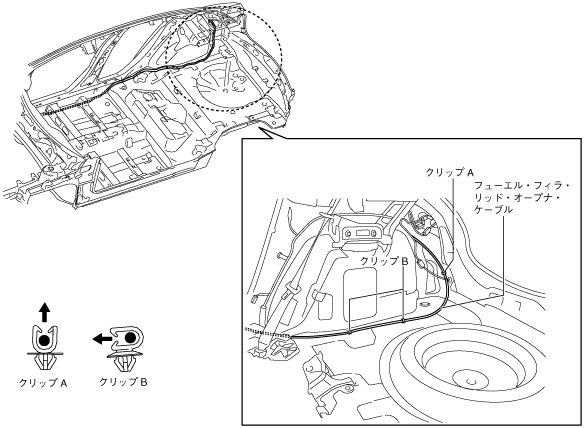 クリップ A

フューエル・フィラ・リッド・オープナ・ケーブル

クリップ B

クリップ A

クリップ B