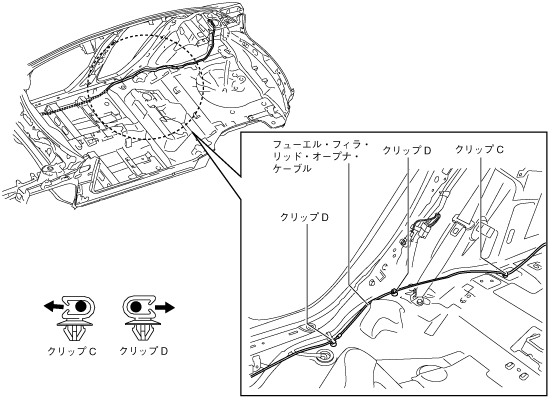 フューエル・フィラ・リッド・オープナ・ケーブル

クリップ D

クリップ C

クリップ D

クリップ C

クリップ D