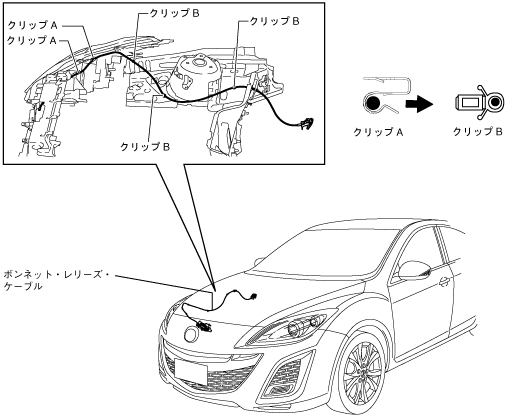 クリップ A
クリップ A
クリップ B
クリップ B
クリップ B

クリップ A
クリップ B

ボンネット・レリーズ・ケーブル