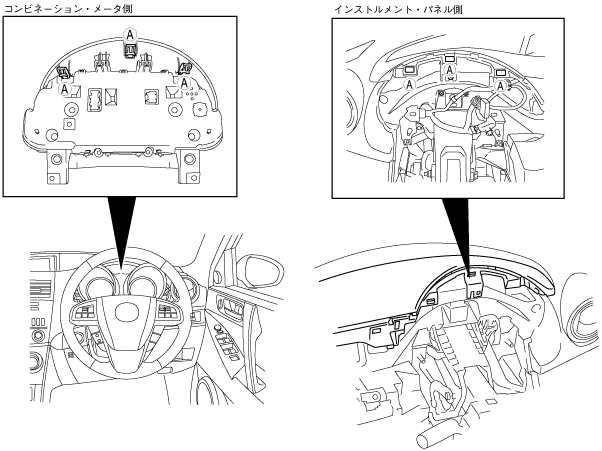 コンビネーション・メータ側

A

A

A

インストルメント・パネル側

A

A

A