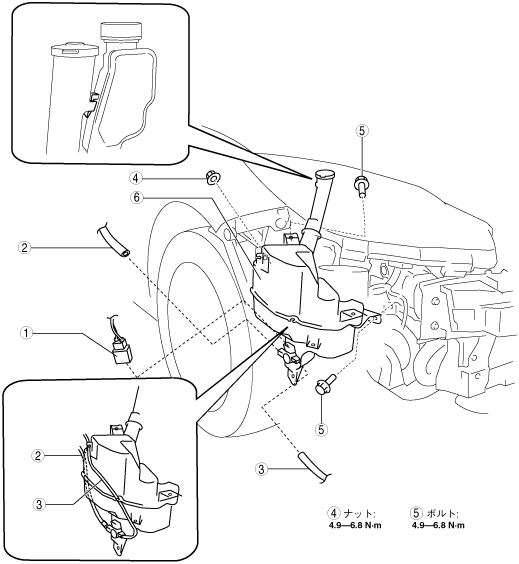 5
4
6
2
1
5
2
3
3

4 ナット:
4.9—6.8 N·m

5 ボルト:
4.9—6.8 N·m