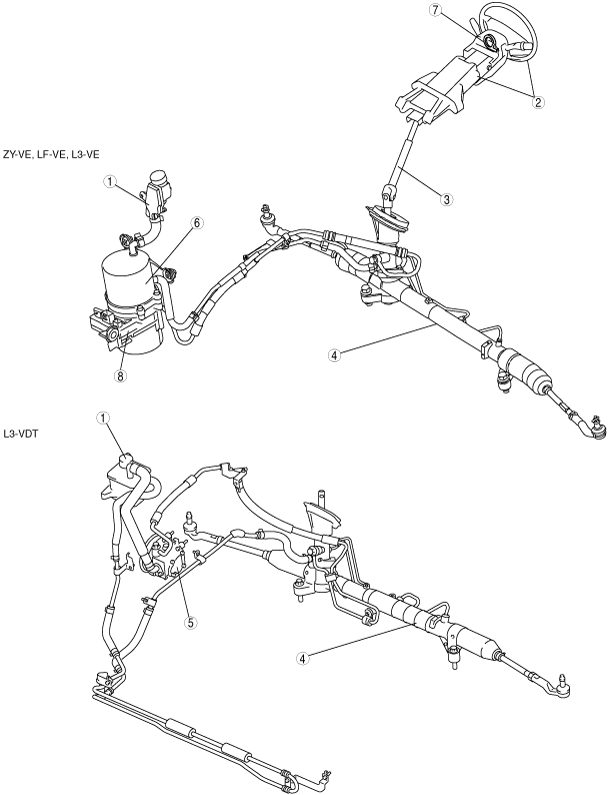 7

2

ZY-VE, LF-VE, L3-VE

1

3

6

4

8

L3-VDT

1

5

4