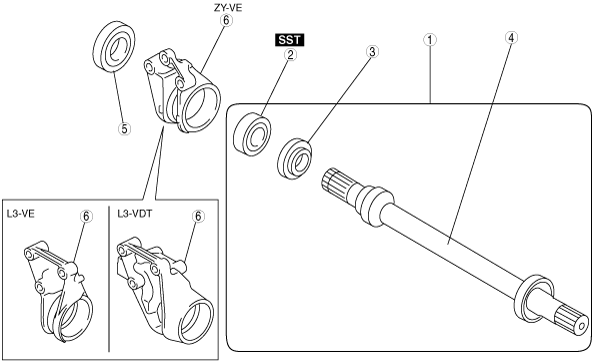 ZY-VE
6
SST
2
3
1
4
5
L3-VE
6
L3-VDT
6