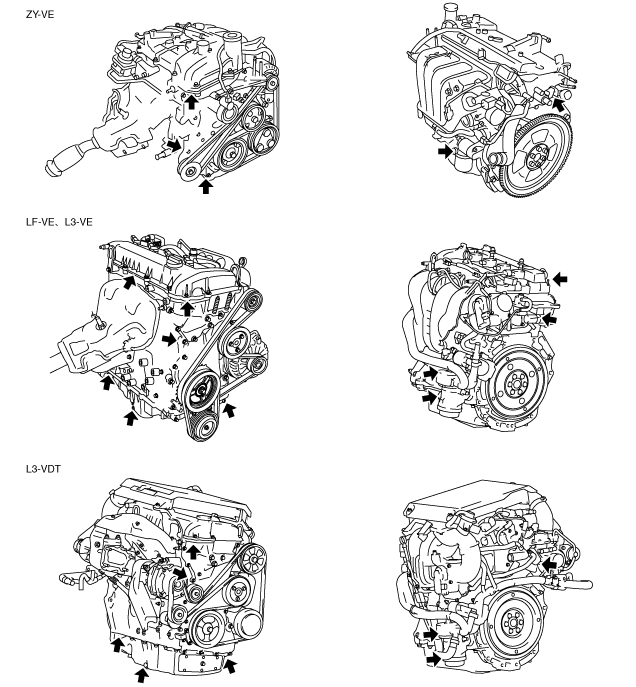 ZY-VE

LF-VE、L3-VE

L3-VDT