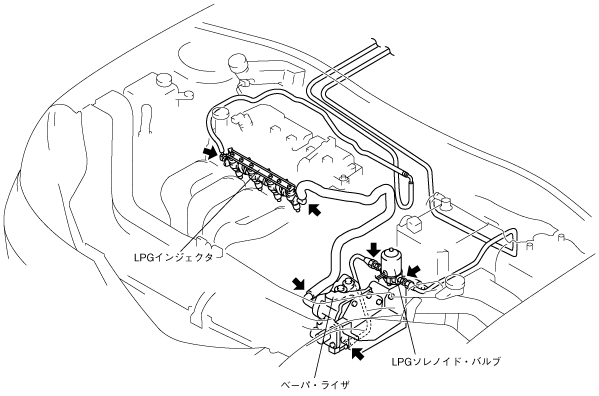 LPGインジェクタ

LPGソレノイド・バルブ

ベーパ・ライザ