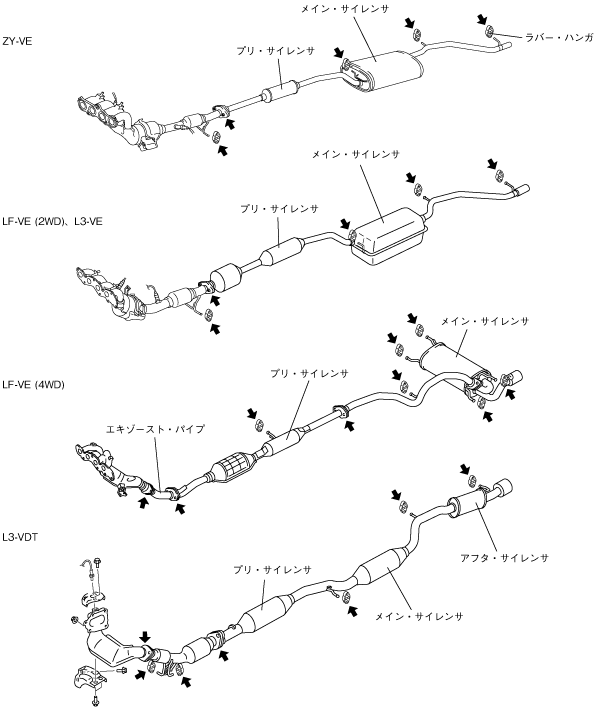 ZY-VE

メイン・サイレンサ

ラバー・ハンガ

プリ・サイレンサ

LF-VE (2WD)、L3-VE

メイン・サイレンサ

プリ・サイレンサ

LF-VE (4WD)

メイン・サイレンサ

プリ・サイレンサ

エキゾースト・パイプ

L3-VDT

アフタ・サイレンサ

プリ・サイレンサ

メイン・サイレンサ