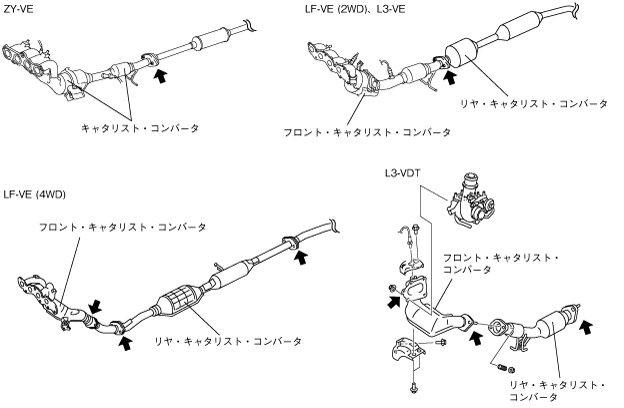 ZY-VE

キャタリスト・コンバータ

LF-VE (2WD)、L3-VE

リヤ・キャタリスト・コンバータ

フロント・キャタリスト・コンバータ

LF-VE (4WD)

フロント・キャタリスト・コンバータ

リヤ・キャタリスト・コンバータ

L3-VDT

フロント・キャタリスト・コンバータ

リヤ・キャタリスト・コンバータ