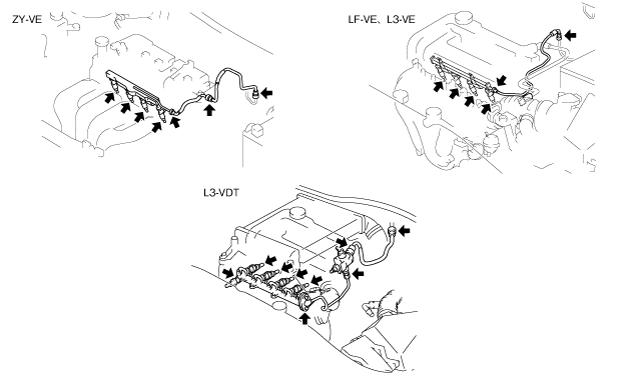 ZY-VE

LF-VE、L3-VE

L3-VDT