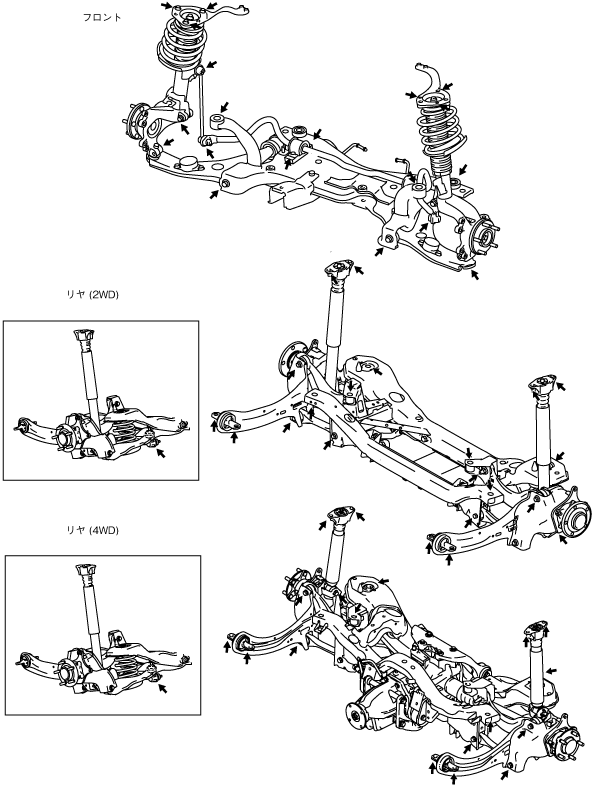 フロント

リヤ (2WD)

リヤ (4WD)