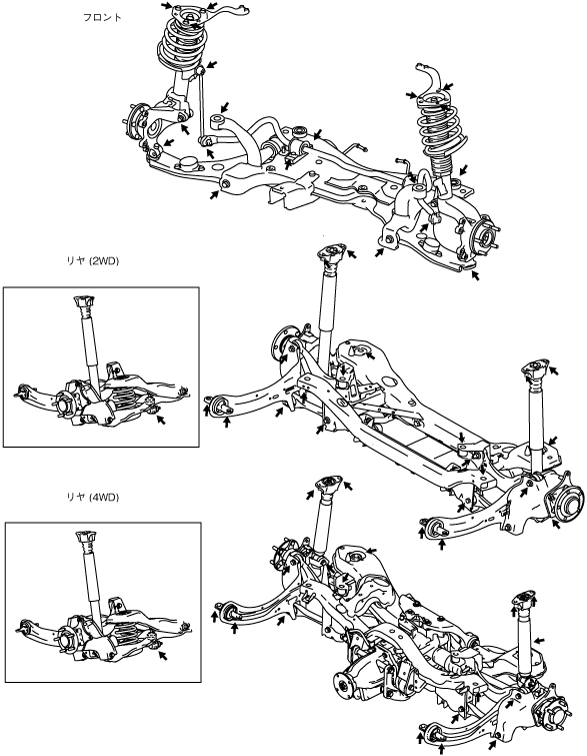 フロント

リヤ (2WD)

リヤ (4WD)