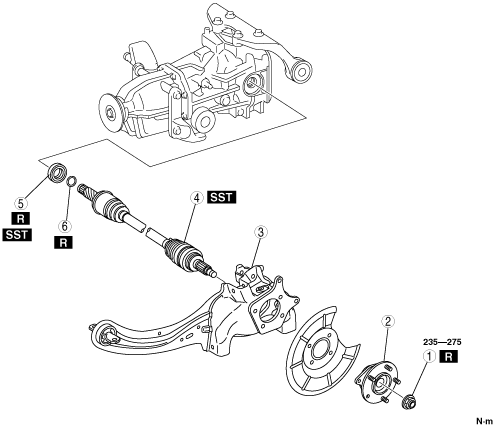 5
R
SST

6
R

4 SST

3

2

235—275
1 R

N·m