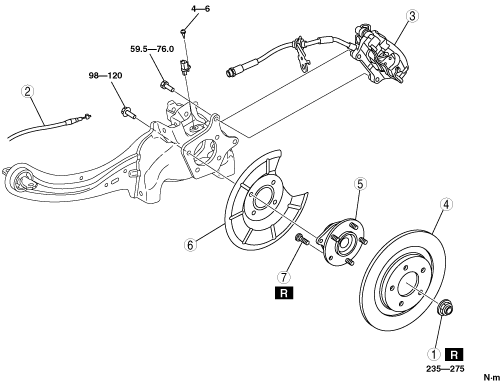 4—6
3
59.5—76.0
98—120
2
5
4
6
7
R
1
R
235—275
N·m