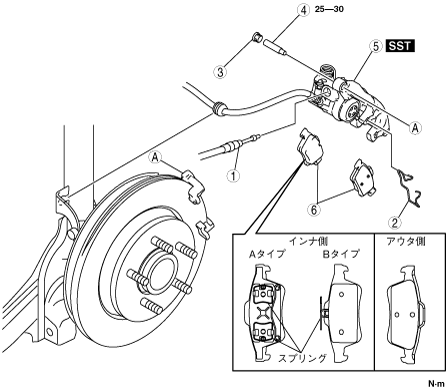 4 25—30

5 SST

3

A

A

1

6

2

インナ側

Aタイプ

Bタイプ

アウタ側

スプリング

N·m