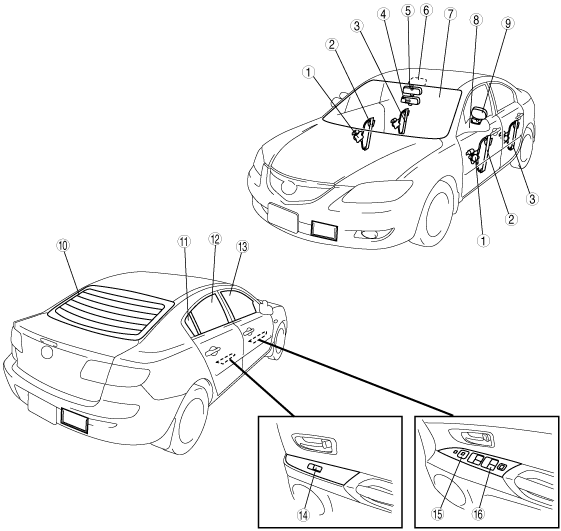 1
2
3
4
5
6
7
8
9
3
2
1
10
11
12
13
14
15
16