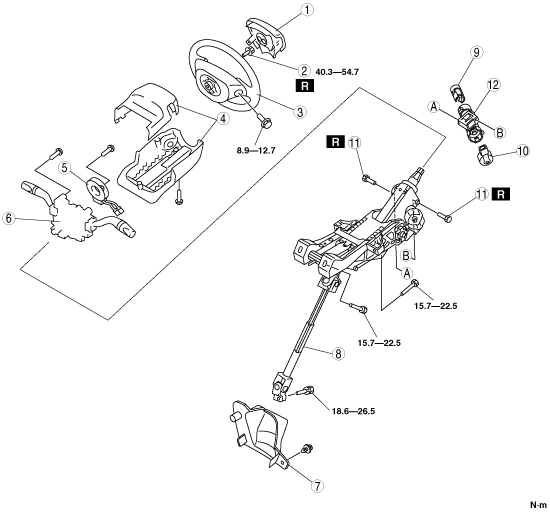 1
2
40.3—54.7
R
3
4
8.9—12.7
5
6
9
12
A
B
10
R
11
11
R
B
A
15.7—22.5
15.7—22.5
8
18.6—26.5
7
N·m