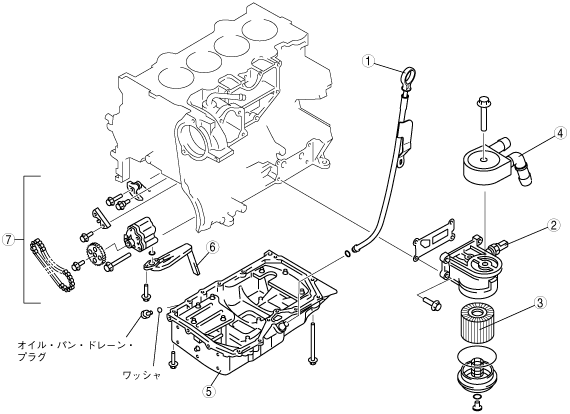 1
4
2
7
6
3
オイル・パン・ドレーン・プラグ
ワッシャ
5