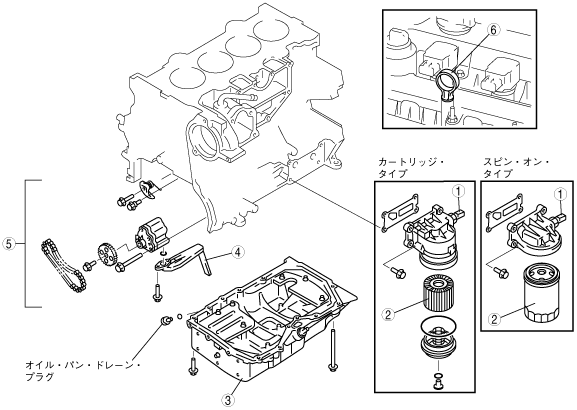 6

カートリッジ・タイプ

スピン・オン・タイプ

1

1

5

4

2

2

オイル・パン・ドレーン・プラグ

3