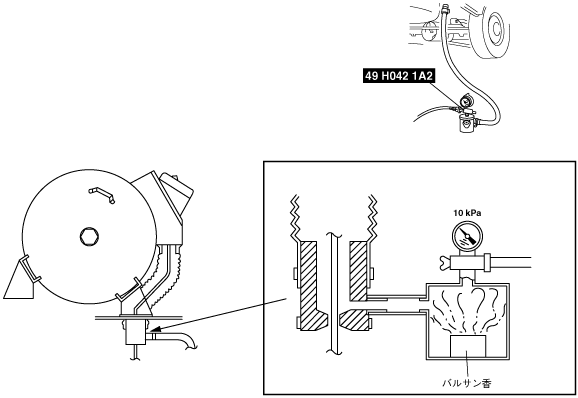 49 H042 1A2

10 kPa

バルサン香