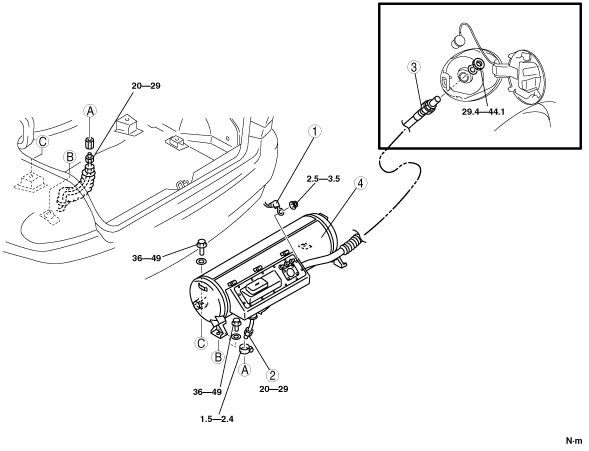 3

29.4—44.1

20—29

A

C

B

1

2.5—3.5

4

36—49

C

B

A

2

36—49

20—29

1.5—2.4

N·m