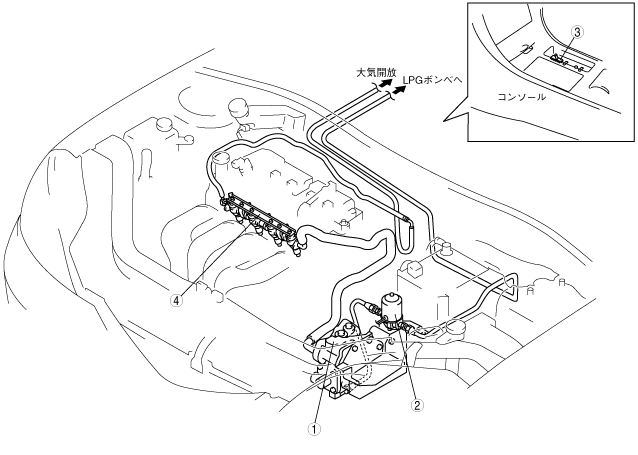 ③

コンソール

大気開放

LPGボンベへ

④

②

①