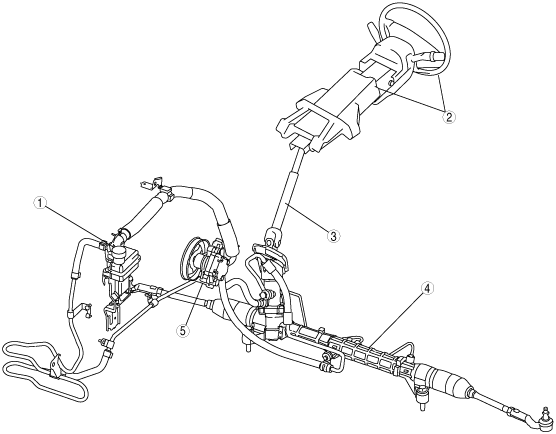 2
1
3
4
5